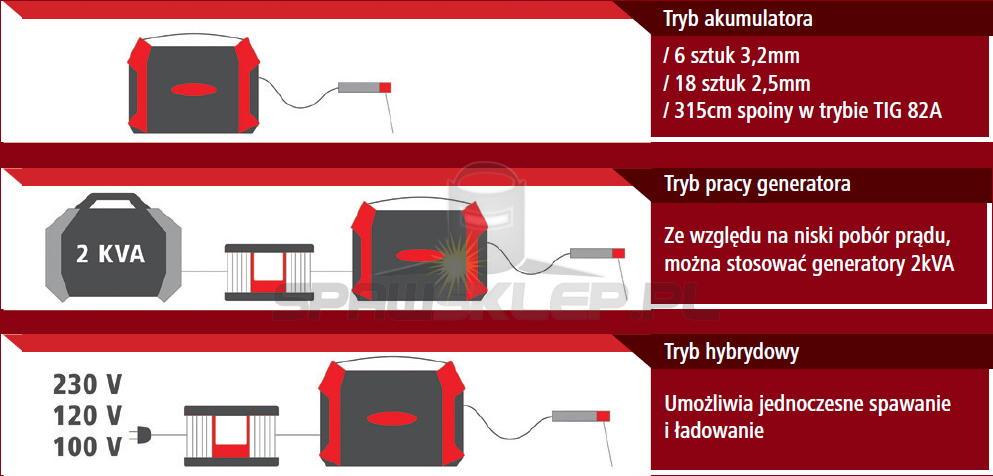 Tryb akumulatora

/ 6 sztuk 3,2mm
/ 18 sztuk 2,5mm
/ 315cm spoiny w trybie TIG 82A

2 KVA

Tryb pracy generatora

Ze względu na niski pobór prądu, można stosować generatory 2kVA

SPAWSKLEP.PL

230 V
120 V
100 V

Tryb hybrydowy

Umożliwia jednoczesne spawanie i ładowanie